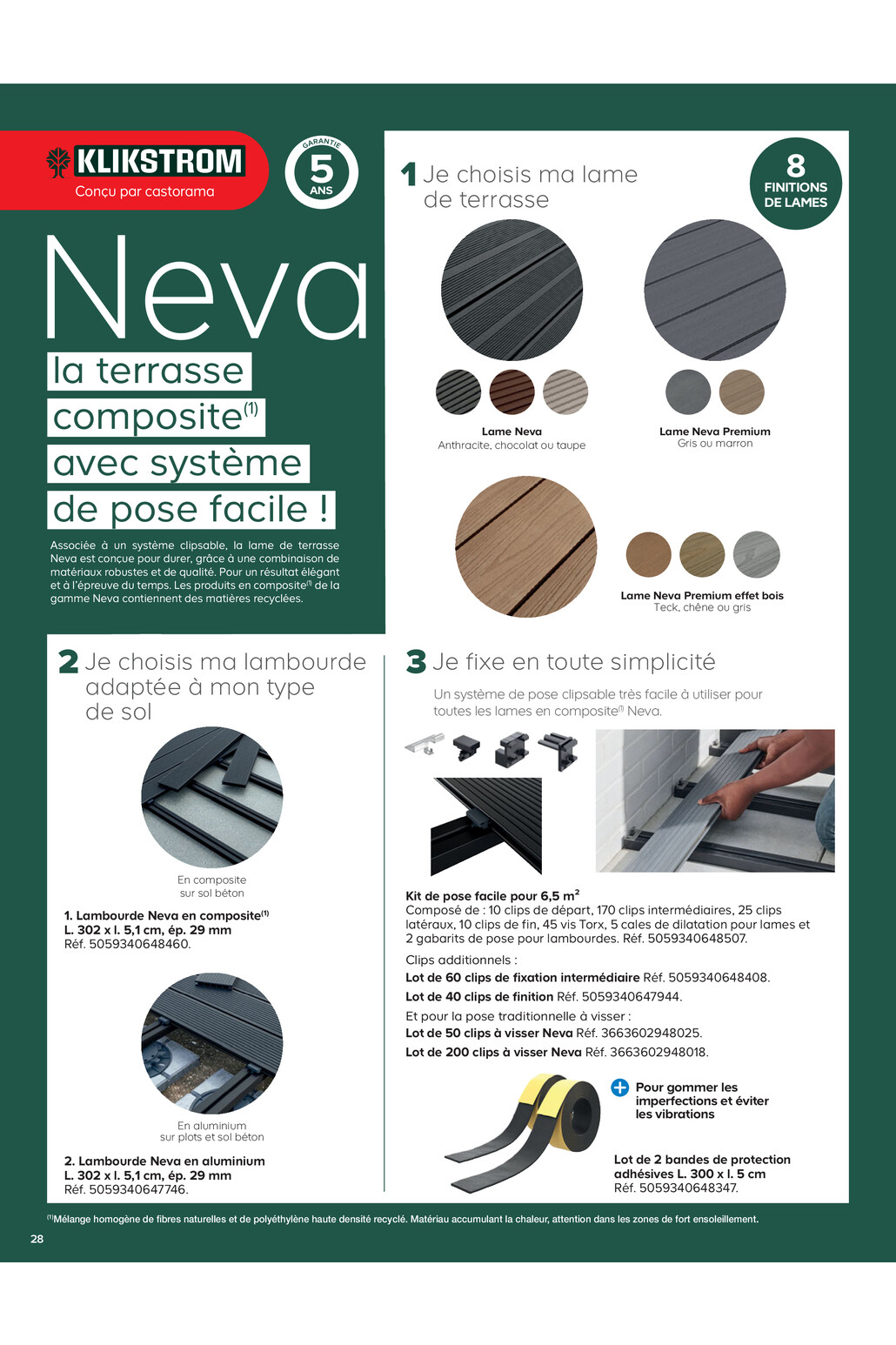 KLIKSTROM
Conçu par castorama

GARANTIE
5
ANS

Neva
la terrasse composite$^{(1)}$ avec système de pose facile !

Associée à un système clipsable, la lame de terrasse Neva est conçue pour durer, grâce à une combinaison de matériaux robustes et de qualité. Pour un résultat élégant et à l'épreuve du temps. Les produits en composite$^{(1)}$ de la gamme Neva contiennent des matières recyclées.

1 Je choisis ma lame de terrasse

8 FINITIONS DE LAMES

Lame Neva
Anthracite, chocolat ou taupe

Lame Neva Premium
Gris ou marron

Lame Neva Premium effet bois
Teck, chêne ou gris

2 Je choisis ma lambourde adaptée à mon type de sol

En composite
sur sol béton

1. Lambourde Neva en composite$^{(1)}$
L. 302 x l. 5,1 cm, ép. 29 mm
Réf. 5059340648460.

En aluminium
sur plots et sol béton

2. Lambourde Neva en aluminium
L. 302 x l. 5,1 cm, ép. 29 mm
Réf. 5059340647746.

3 Je fixe en toute simplicité

Un système de pose clipsable très facile à utiliser pour toutes les lames en composite$^{(1)}$ Neva.

Kit de pose facile pour 6,5 m$^2$
Composé de : 10 clips de départ, 170 clips intermédiaires, 25 clips latéraux, 10 clips de fin, 45 vis Torx, 5 cales de dilatation pour lames et 2 gabarits de pose pour lambourdes. Réf. 5059340648507.

Clips additionnels :
Lot de 60 clips de fixation intermédiaire Réf. 5059340648408.
Lot de 40 clips de finition Réf. 5059340647944.
Et pour la pose traditionnelle à visser :
Lot de 50 clips à visser Neva Réf. 3663602948025.
Lot de 200 clips à visser Neva Réf. 3663602948018.

Pour gommer les imperfections et éviter les vibrations

Lot de 2 bandes de protection adhésives L. 300 x l. 5 cm
Réf. 5059340648347.

$^{(1)}$Mélange homogène de fibres naturelles et de polyéthylène haute densité recyclé. Matériau accumulant la chaleur, attention dans les zones de fort ensoleillement.

28