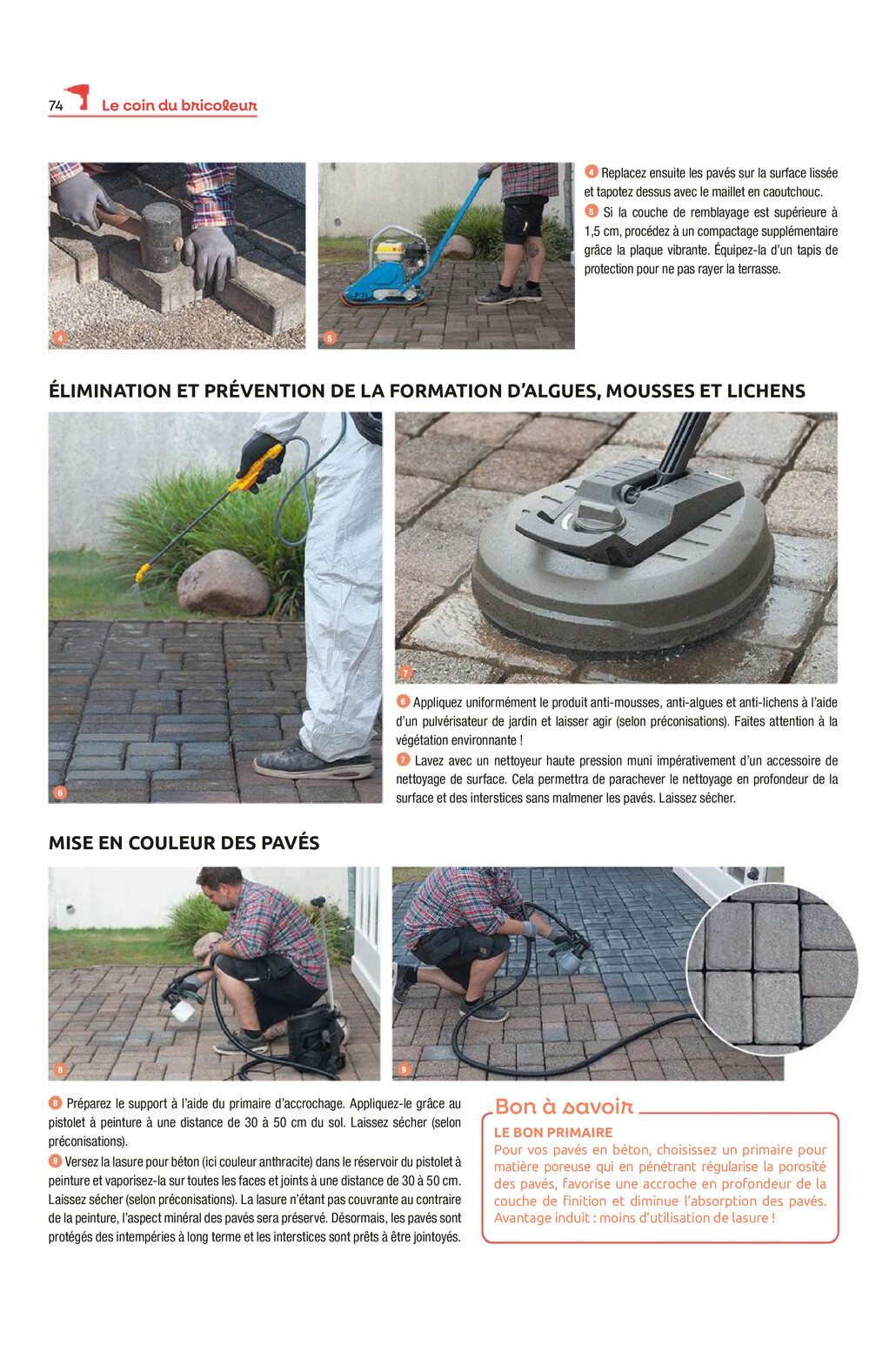 74 Le coin du bricoleur

4

5

4 Replacez ensuite les pavés sur la surface lissée et tapotez dessus avec le maillet en caoutchouc.
5 Si la couche de remblayage est supérieure à 1,5 cm, procédez à un compactage supplémentaire grâce la plaque vibrante. Équipez-la d'un tapis de protection pour ne pas rayer la terrasse.

ÉLIMINATION ET PRÉVENTION DE LA FORMATION D'ALGUES, MOUSSES ET LICHENS

6

7

6 Appliquez uniformément le produit anti-mousses, anti-algues et anti-lichens à l'aide d'un pulvérisateur de jardin et laisser agir (selon préconisations). Faites attention à la végétation environnante !
7 Lavez avec un nettoyeur haute pression muni impérativement d'un accessoire de nettoyage de surface. Cela permettra de parachever le nettoyage en profondeur de la surface et des interstices sans malmener les pavés. Laissez sécher.

MISE EN COULEUR DES PAVÉS

8

9

8 Préparez le support à l'aide du primaire d'accrochage. Appliquez-le grâce au pistolet à peinture à une distance de 30 à 50 cm du sol. Laissez sécher (selon préconisations).
9 Versez la lasure pour béton (ici couleur anthracite) dans le réservoir du pistolet à peinture et vaporisez-la sur toutes les faces et joints à une distance de 30 à 50 cm. Laissez sécher (selon préconisations). La lasure n'étant pas couvrante au contraire de la peinture, l'aspect minéral des pavés sera préservé. Désormais, les pavés sont protégés des intempéries à long terme et les interstices sont prêts à être jointoyés.

Bon à savoir
LE BON PRIMAIRE
Pour vos pavés en béton, choisissez un primaire pour matière poreuse qui en pénétrant régularise la porosité des pavés, favorise une accroche en profondeur de la couche de finition et diminue l'absorption des pavés. Avantage induit : moins d'utilisation de lasure !